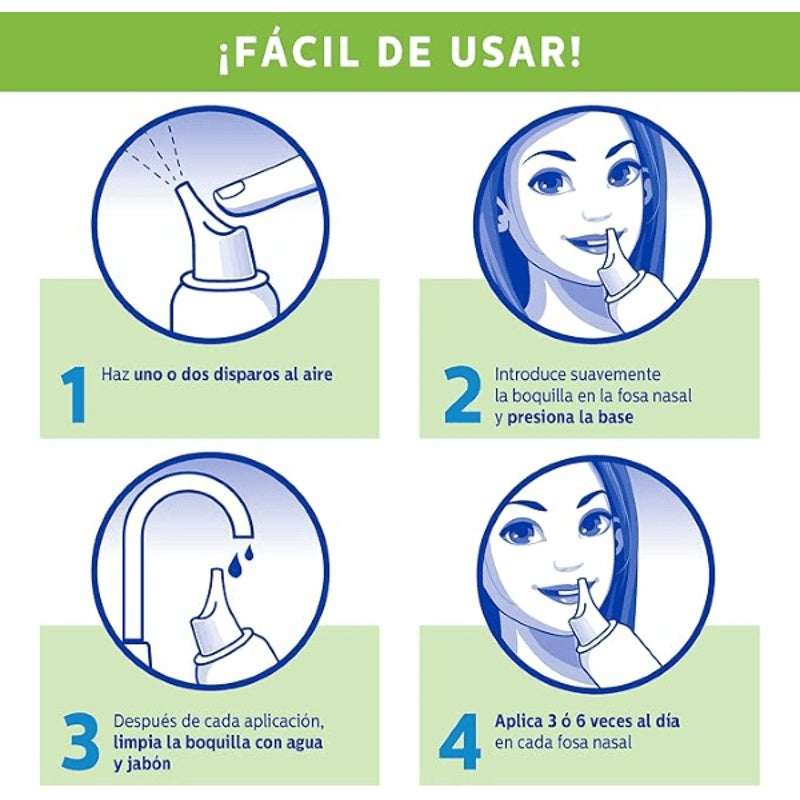 ¡FÁCIL DE USAR!

1 Haz uno o dos disparos al aire

2 Introduce suavemente la boquilla en la fosa nasal y presiona la base

3 Después de cada aplicación, limpia la boquilla con agua y jabón

4 Aplica 3 ó 6 veces al día en cada fosa nasal