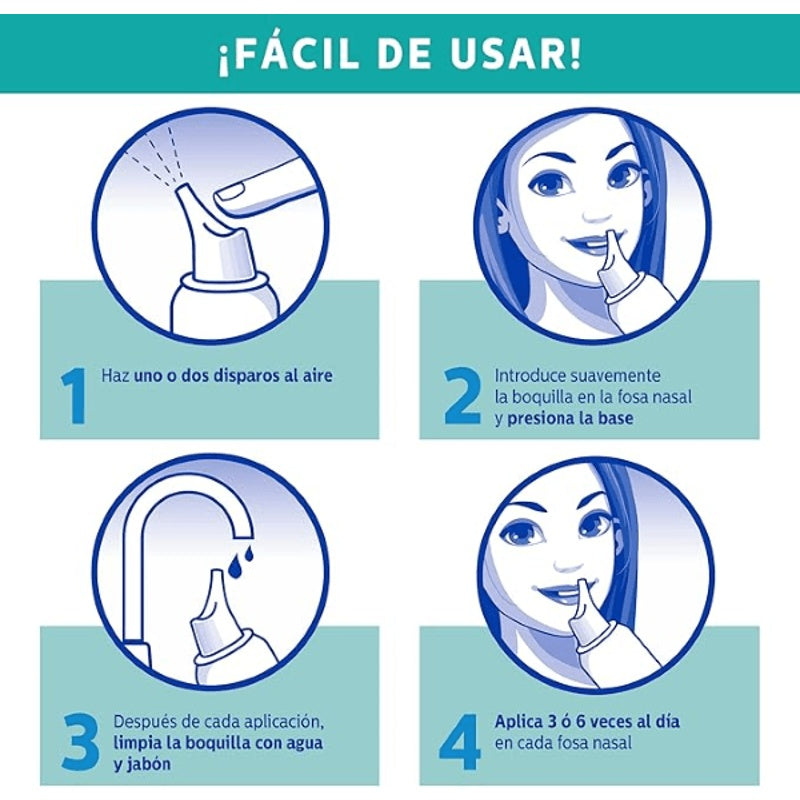 ¡FÁCIL DE USAR!

1 Haz uno o dos disparos al aire

2 Introduce suavemente la boquilla en la fosa nasal y presiona la base

3 Después de cada aplicación, limpia la boquilla con agua y jabón

4 Aplica 3 ó 6 veces al día en cada fosa nasal