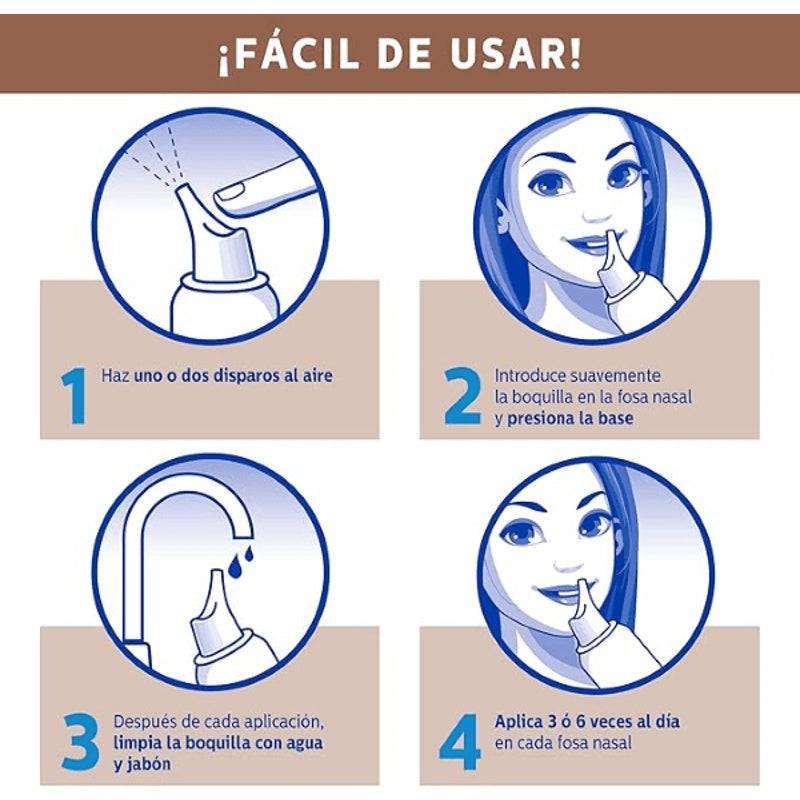 ¡FÁCIL DE USAR!

1 Haz uno o dos disparos al aire

2 Introduce suavemente la boquilla en la fosa nasal y presiona la base

3 Después de cada aplicación, limpia la boquilla con agua y jabón

4 Aplica 3 ó 6 veces al día en cada fosa nasal