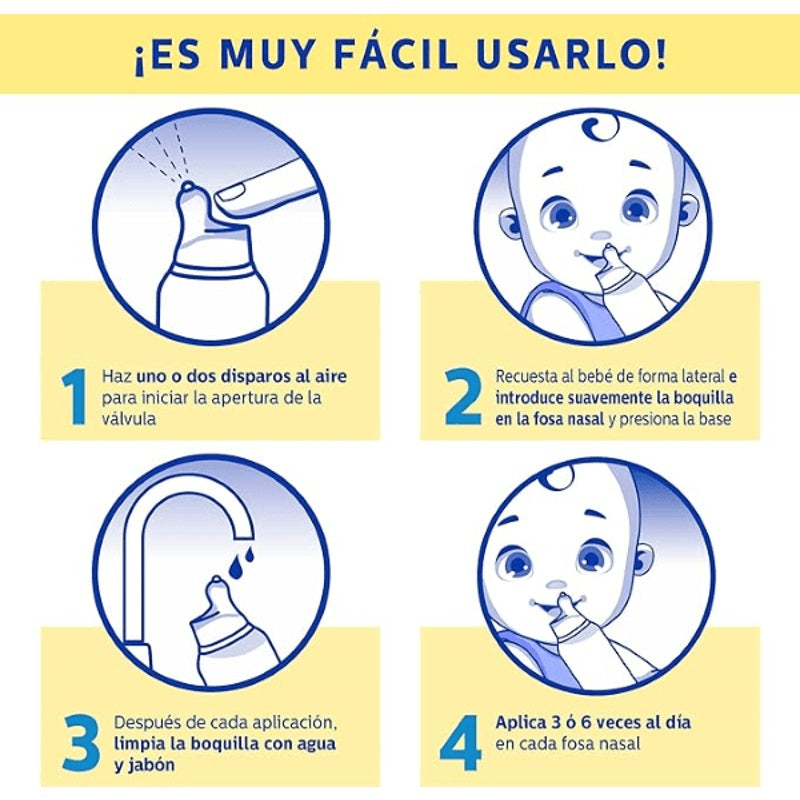 ¡ES MUY FÁCIL USARLO!

1 Haz uno o dos disparos al aire para iniciar la apertura de la válvula

2 Recuesta al bebé de forma lateral e introduce suavemente la boquilla en la fosa nasal y presiona la base

3 Después de cada aplicación, limpia la boquilla con agua y jabón

4 Aplica 3 ó 6 veces al día en cada fosa nasal